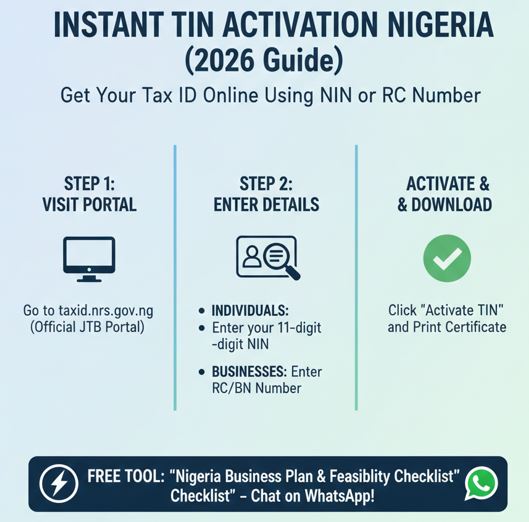 INSTANT TIN ACTIVATION NIGERIA (2026 Guide)

Get Your Tax ID Online Using NIN or RC Number

STEP 1: VISIT PORTAL

Go to taxid.nrs.gov.ng (Official JTB Portal)

STEP 2: ENTER DETAILS

• INDIVIDUALS:
• Enter your 11-digit -digit NIN

• BUSINESSES: Enter RC/BN Number

ACTIVATE & & DOWNLOAD

Click "Activate TIN" and Print Certificate

FREE TOOL: "Nigeria Business Plan & Feasiblity Checklist" Checklist" – Chat on WhatsApp!